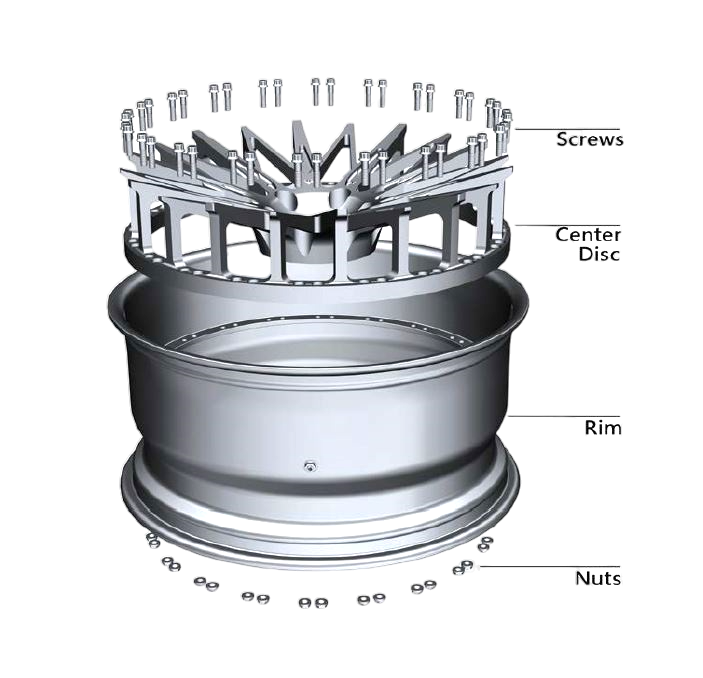 Screws

Center Disc

Rim

Nuts